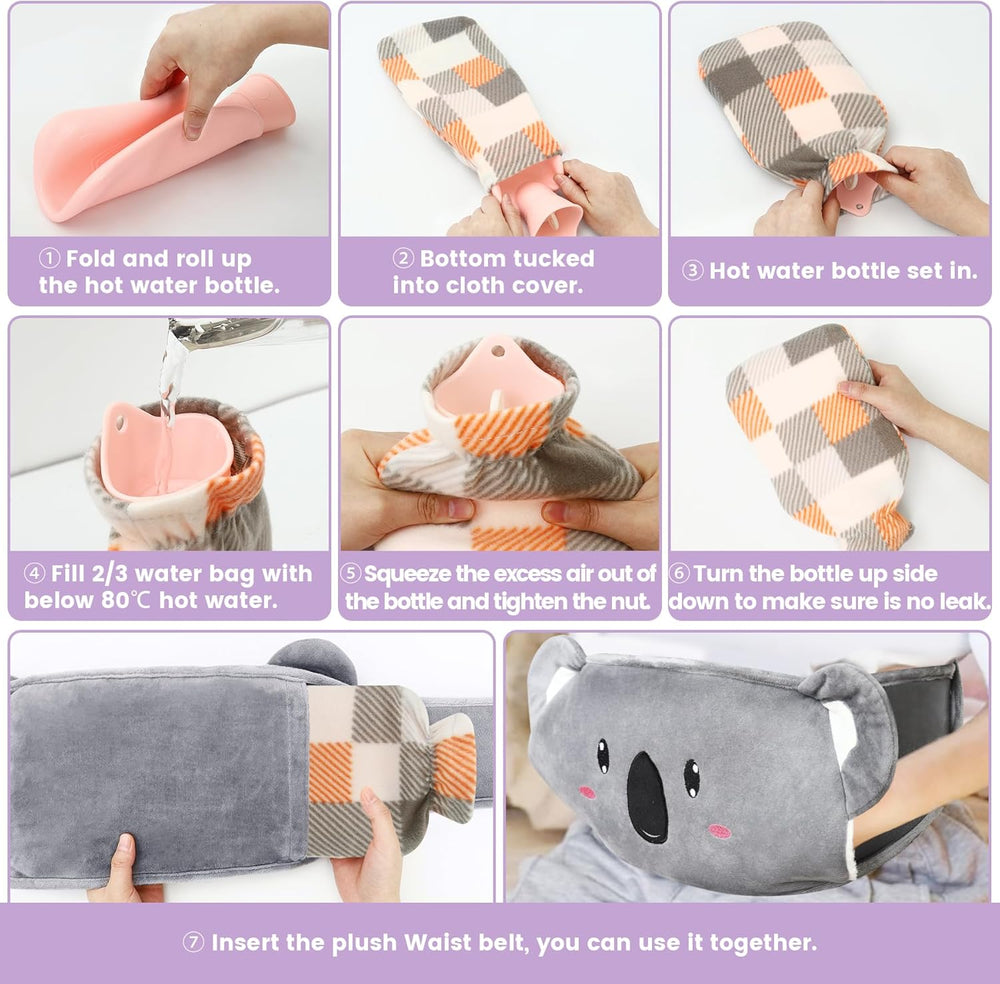 ① Fold and roll up the hot water bottle.

② Bottom tucked into cloth cover.

③ Hot water bottle set in.

④ Fill 2/3 water bag with below 80℃ hot water.

⑤ Squeeze the excess air out of the bottle and tighten the nut.

⑥ Turn the bottle up side down to make sure is no leak.

⑦ Insert the plush Waist belt, you can use it together.